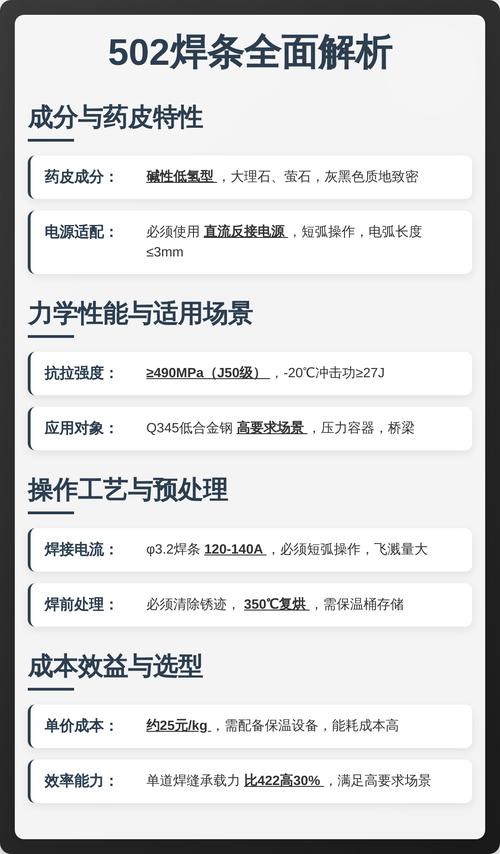 502焊条全面解析

成分与药皮特性

药皮成分： 碱性低氢型，大理石、萤石，灰黑色质地致密

电源适配： 必须使用 直流反接电源，短弧操作，电弧长度≤3mm

力学性能与适用场景

抗拉强度： ≥490MPa（J50级），-20℃冲击功≥27J

应用对象： Q345低合金钢 高要求场景，压力容器，桥梁

操作工艺与预处理

焊接电流： φ3.2焊条 120-140A，必须短弧操作，飞溅量大

焊前处理： 必须清除锈迹， 350℃复烘，需保温桶存储

成本效益与选型

单价成本： 约25元/kg，需配备保温设备，能耗成本高

效率能力： 单道焊缝承载力 比422高30%，满足高要求场景